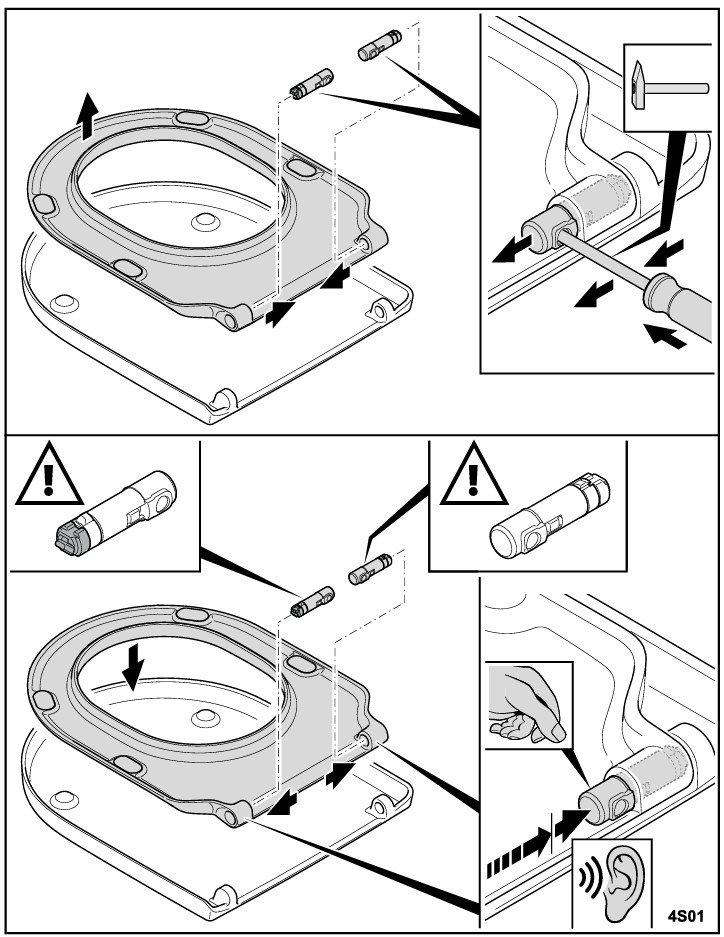 4S01